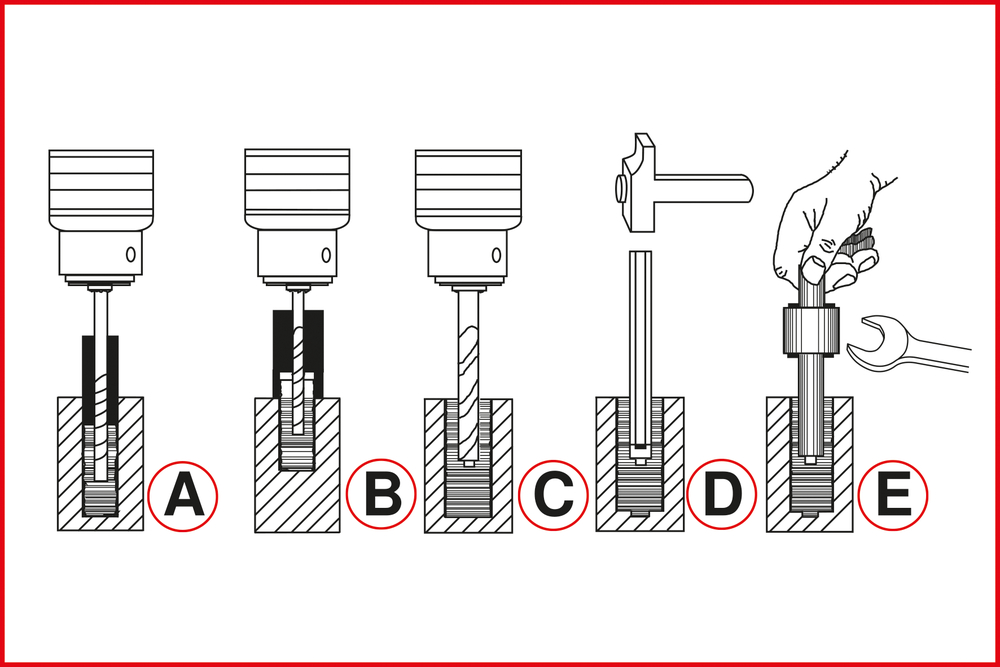 A

B

C

D

E